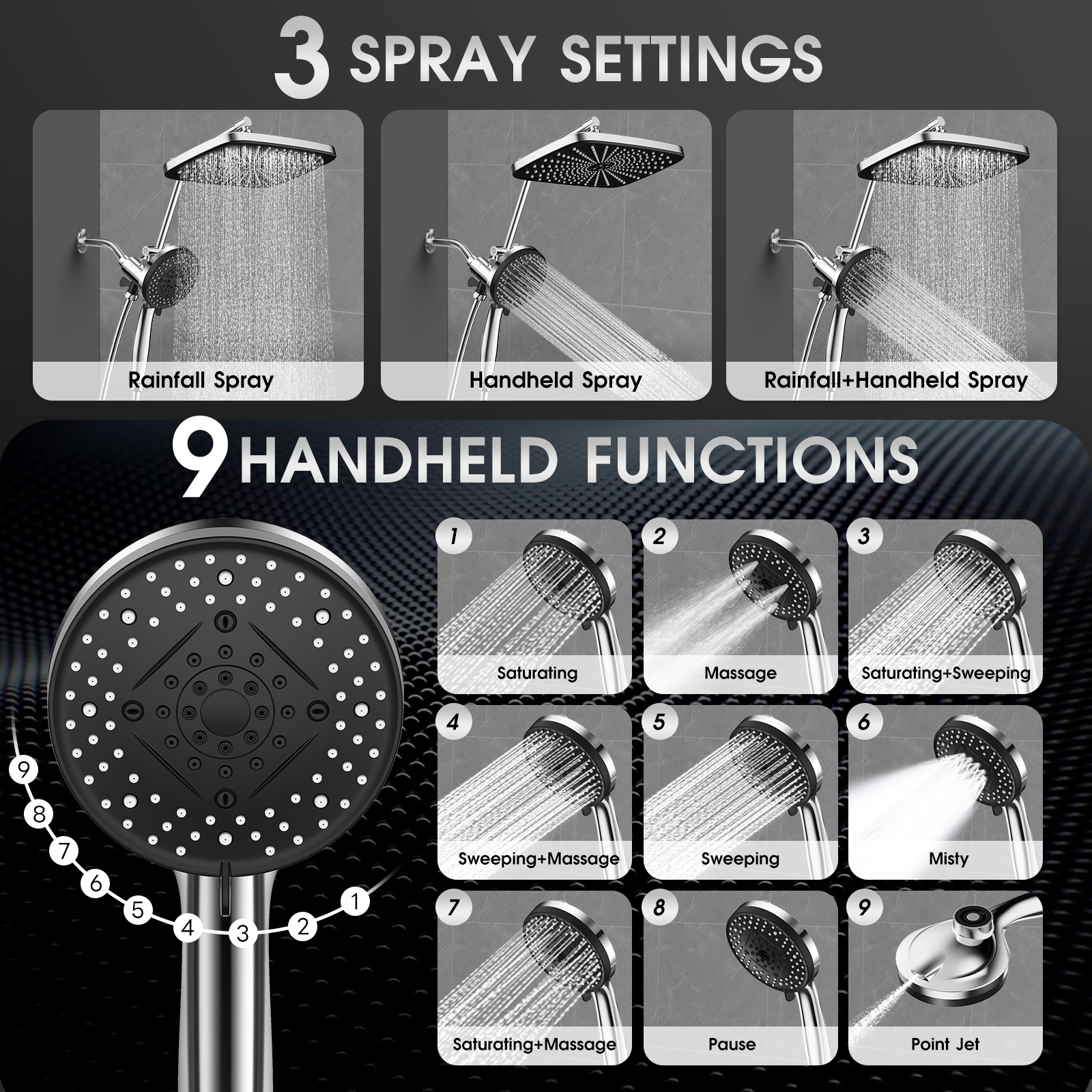 3 SPRAY SETTINGS

Rainfall Spray

Handheld Spray

Rainfall+Handheld Spray

9 HANDHELD FUNCTIONS

9 8 7 6 5 4 3 2 1

1 Saturating

2 Massage

3 Saturating+Sweeping

4 Sweeping+Massage

5 Sweeping

6 Misty

7 Saturating+Massage

8 Pause

9 Point Jet