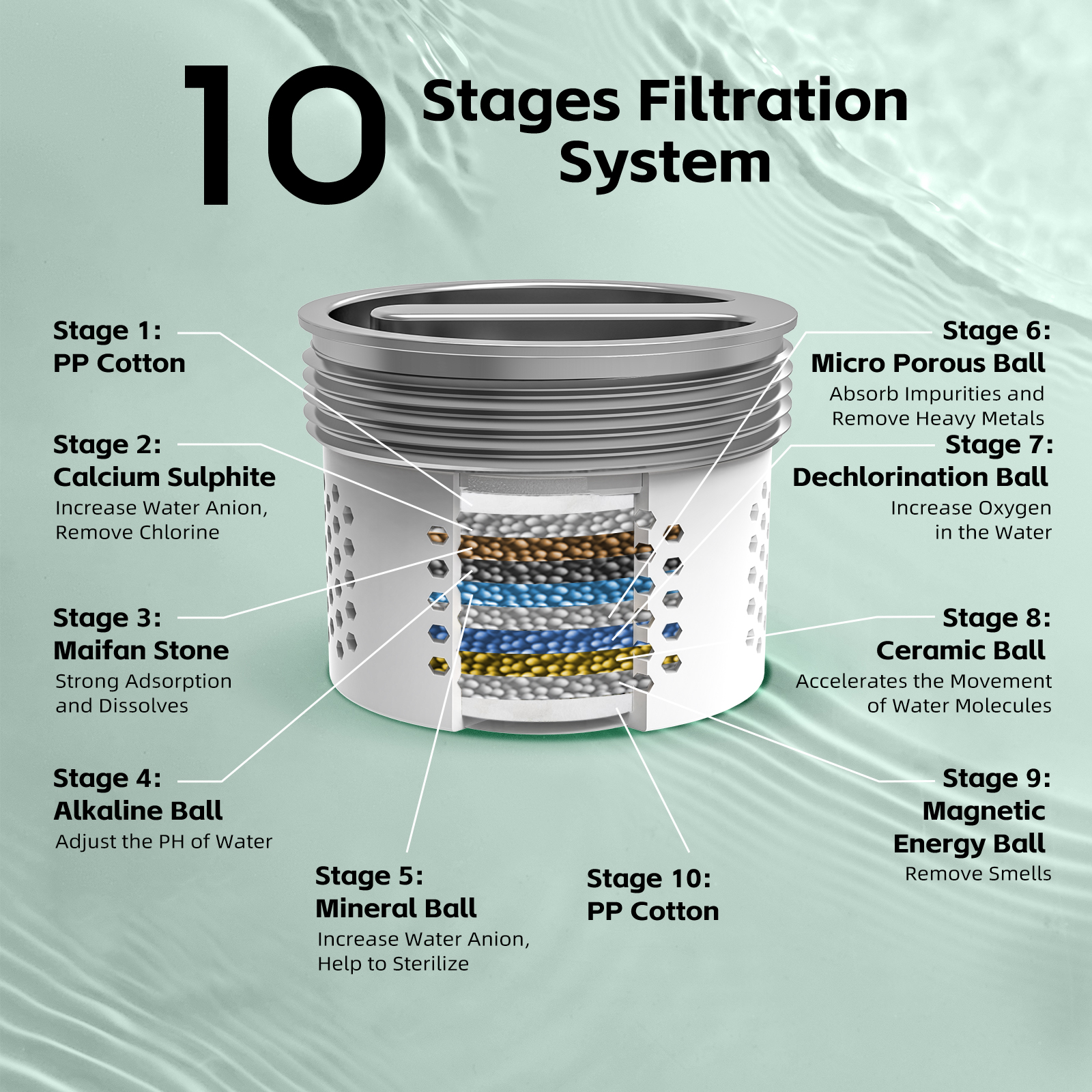 10 Stages Filtration System

Stage 1:
PP Cotton

Stage 2:
Calcium Sulphite
Increase Water Anion, Remove Chlorine

Stage 3:
Maifan Stone
Strong Adsorption and Dissolves

Stage 4:
Alkaline Ball
Adjust the PH of Water

Stage 5:
Mineral Ball
Increase Water Anion, Help to Sterilize

Stage 6:
Micro Porous Ball
Absorb Impurities and Remove Heavy Metals

Stage 7:
Dechlorination Ball
Increase Oxygen in the Water

Stage 8:
Ceramic Ball
Accelerates the Movement of Water Molecules

Stage 9:
Magnetic Energy Ball
Remove Smells

Stage 10:
PP Cotton